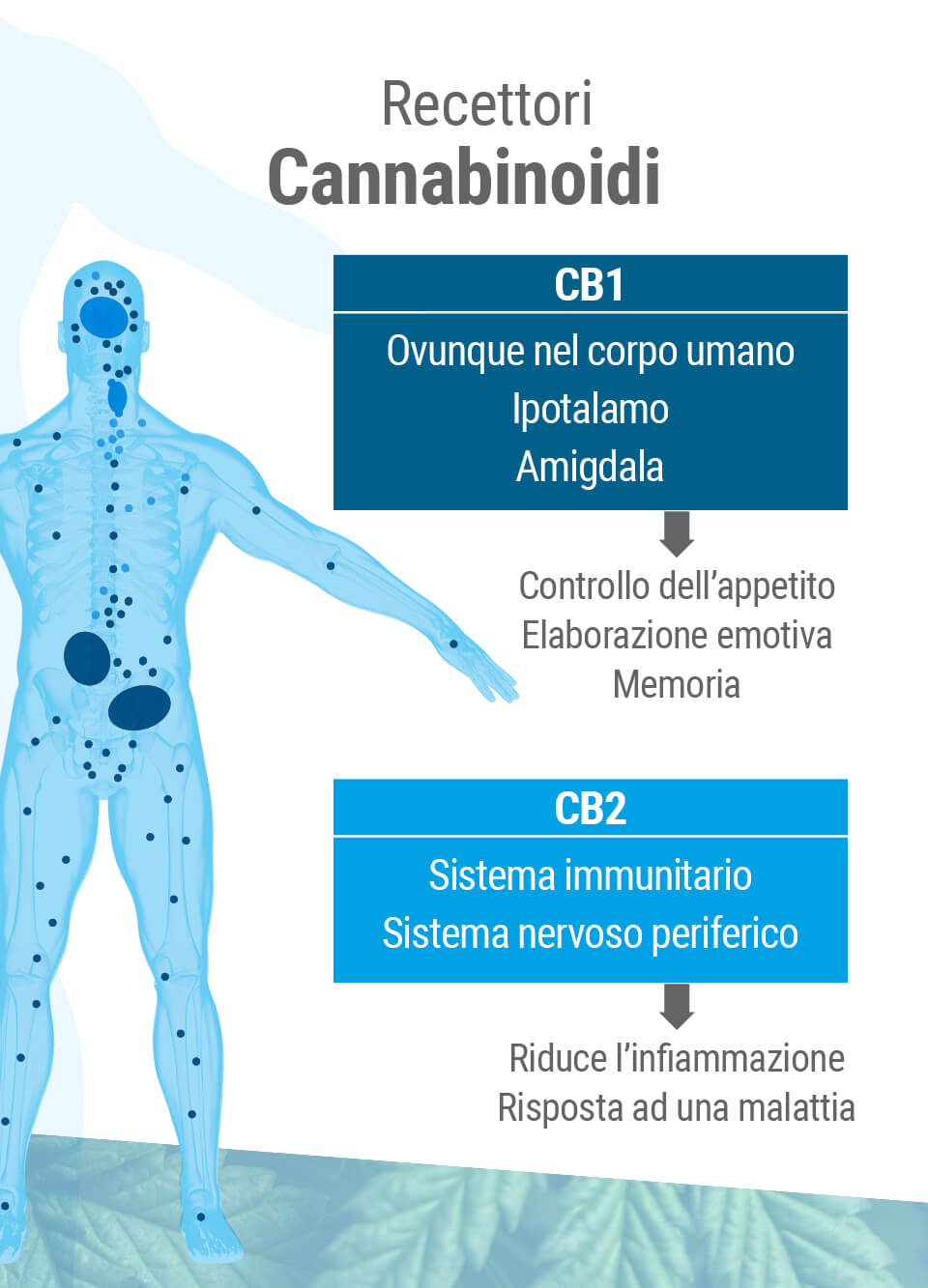 Recettori
Cannabinoidi

CB1

Ovunque nel corpo umano
Ipotalamo
Amigdala

Controllo dell’appetito
Elaborazione emotiva
Memoria

CB2

Sistema immunitario
Sistema nervoso periferico

Riduce l’infiammazione
Risposta ad una malattia