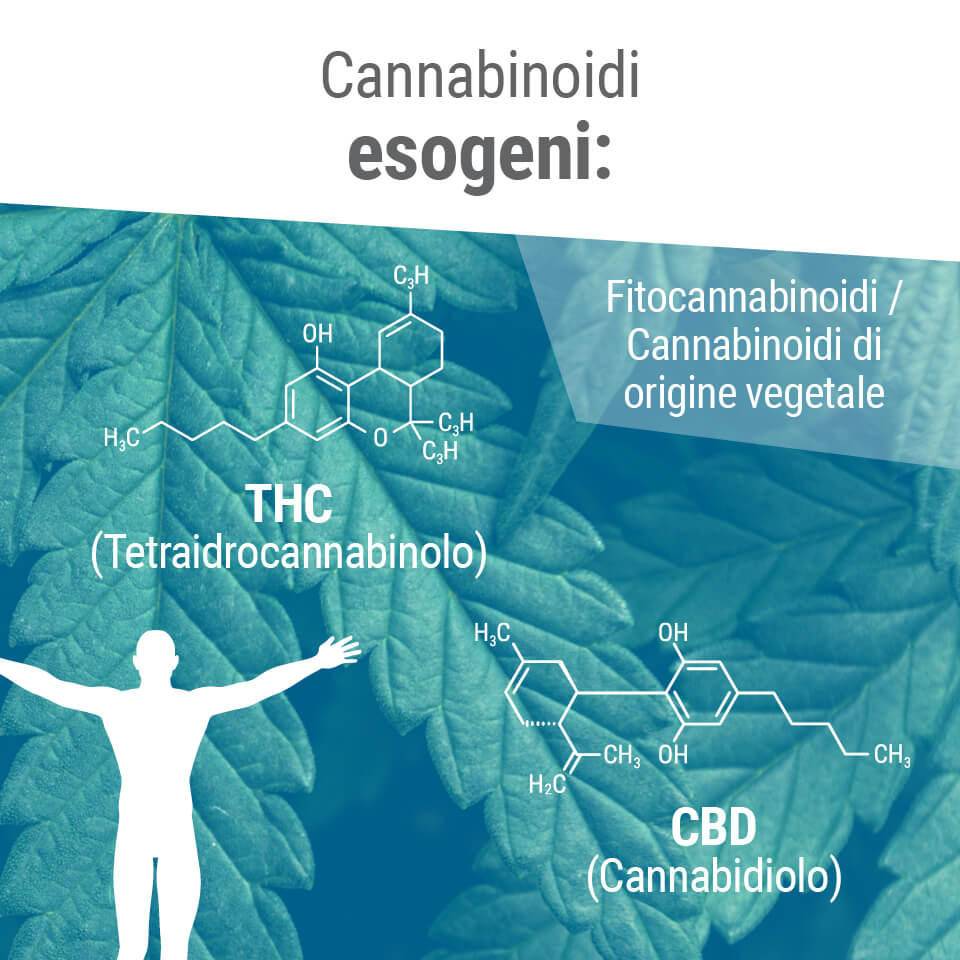 Cannabinoidi
esogeni:

Fitocannabinoidi / Cannabinoidi di origine vegetale

$C_3H$
OH
$H_3C$
O
$C_3H$
$C_3H$

THC
(Tetraidrocannabinolo)

$H_3C$
OH
OH
$CH_3$
$H_2C$
$CH_3$

CBD
(Cannabidiolo)